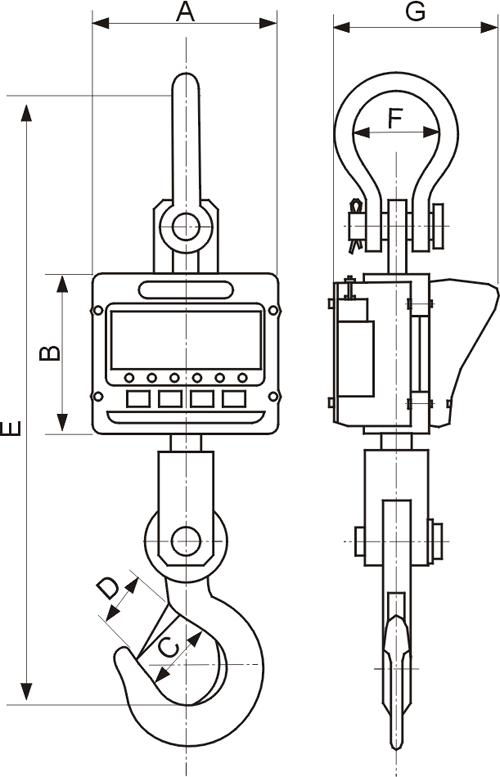 A
G
F
B
E
D
C